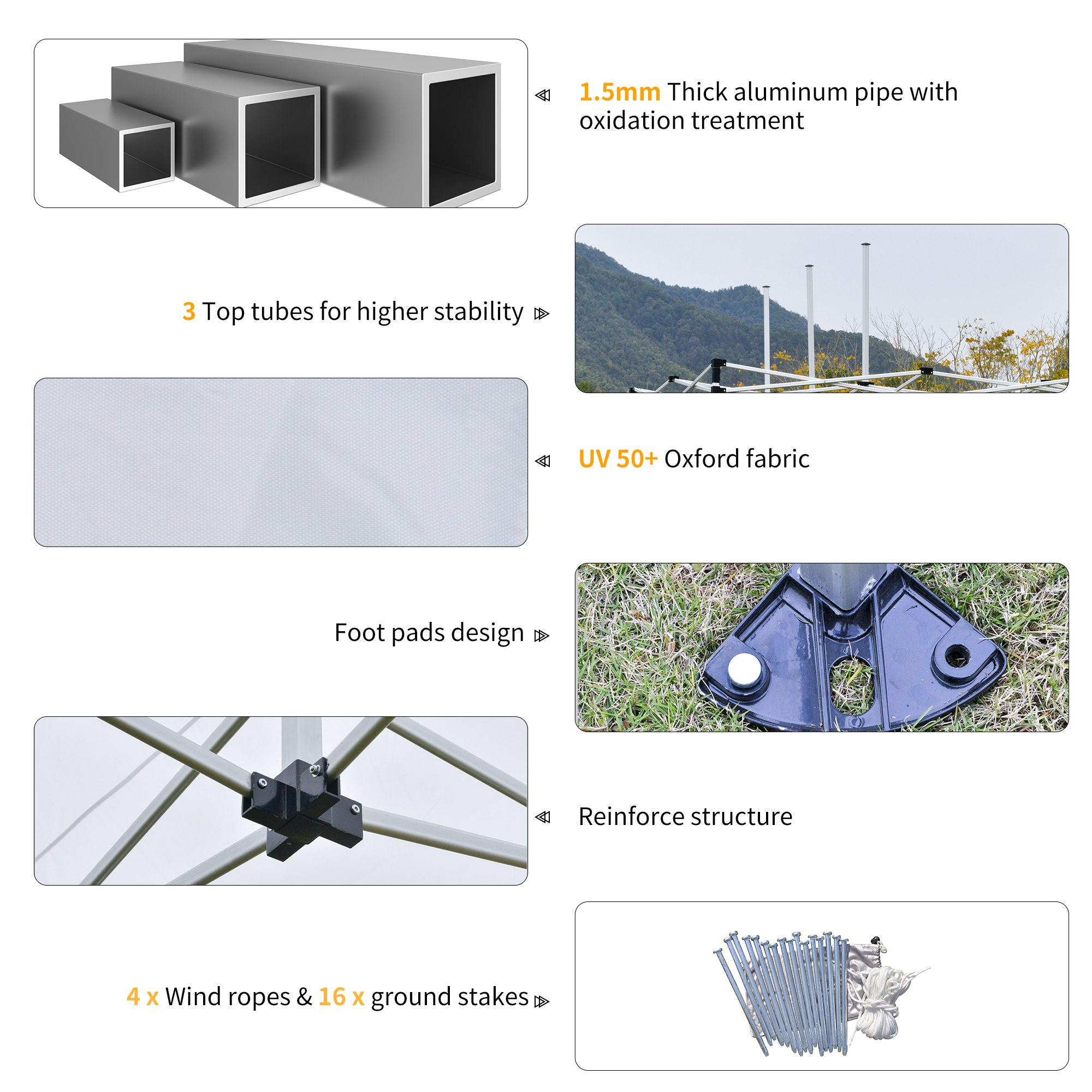 1.5mm Thick aluminum pipe with oxidation treatment

3 Top tubes for higher stability

UV 50+ Oxford fabric

Foot pads design

Reinforce structure

4 x Wind ropes & 16 x ground stakes