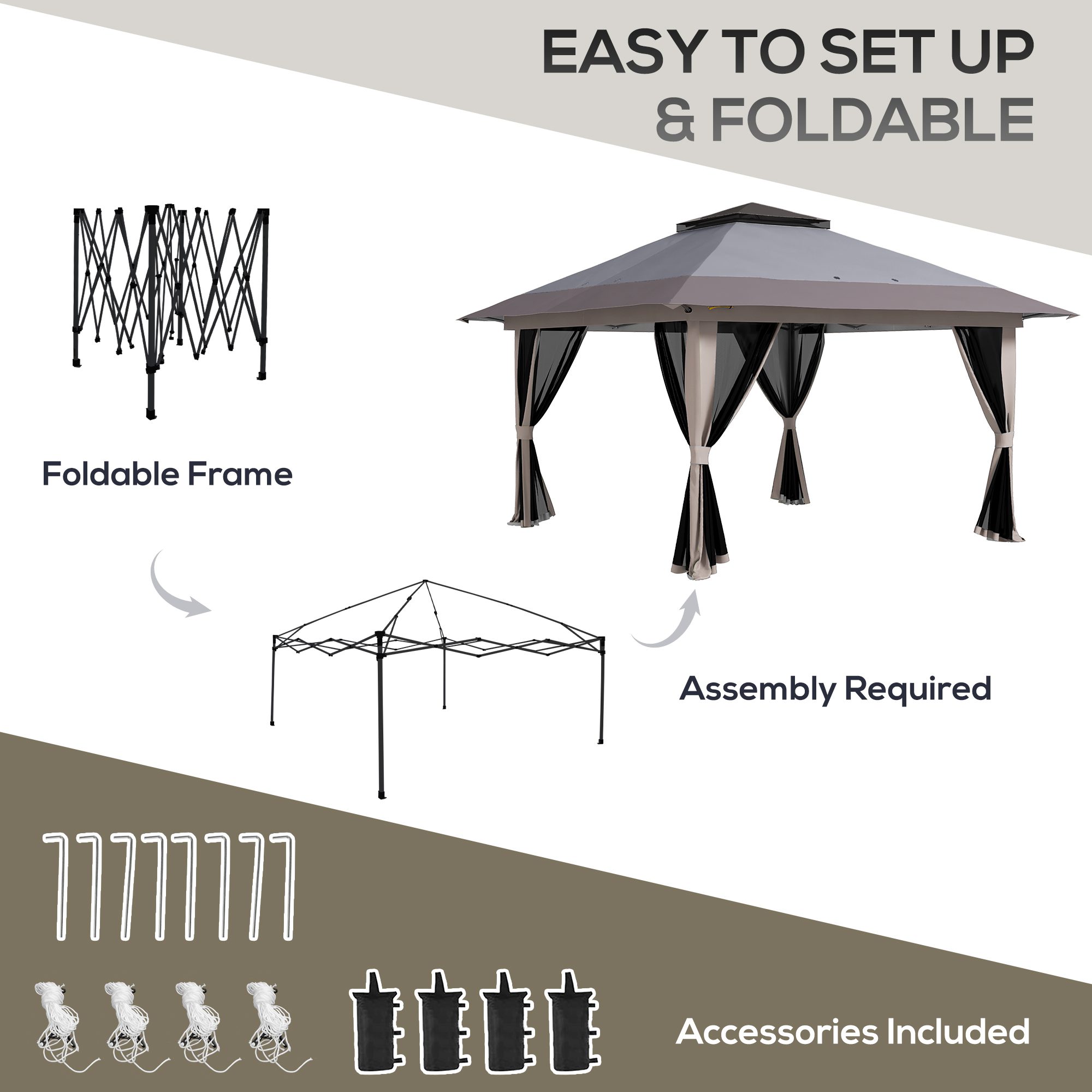 EASY TO SET UP
& FOLDABLE

Foldable Frame

Assembly Required

Accessories Included