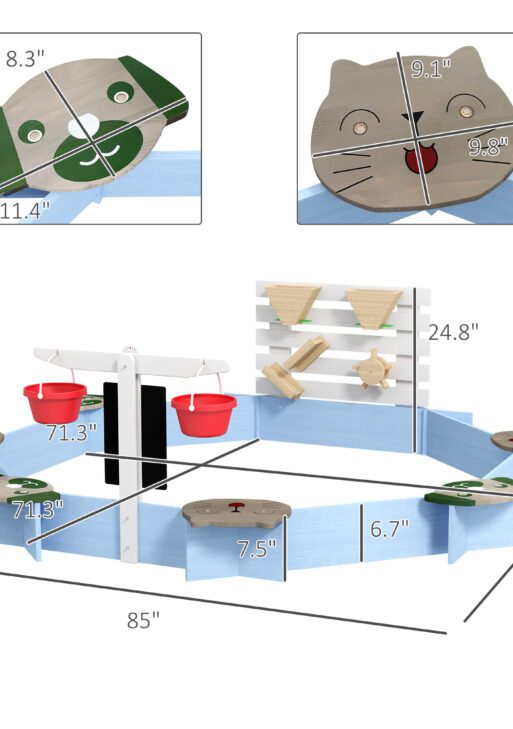 8.3"
11.4"
9.1"
9.8"
24.8"
71.3"
71.3"
7.5"
6.7"
85"