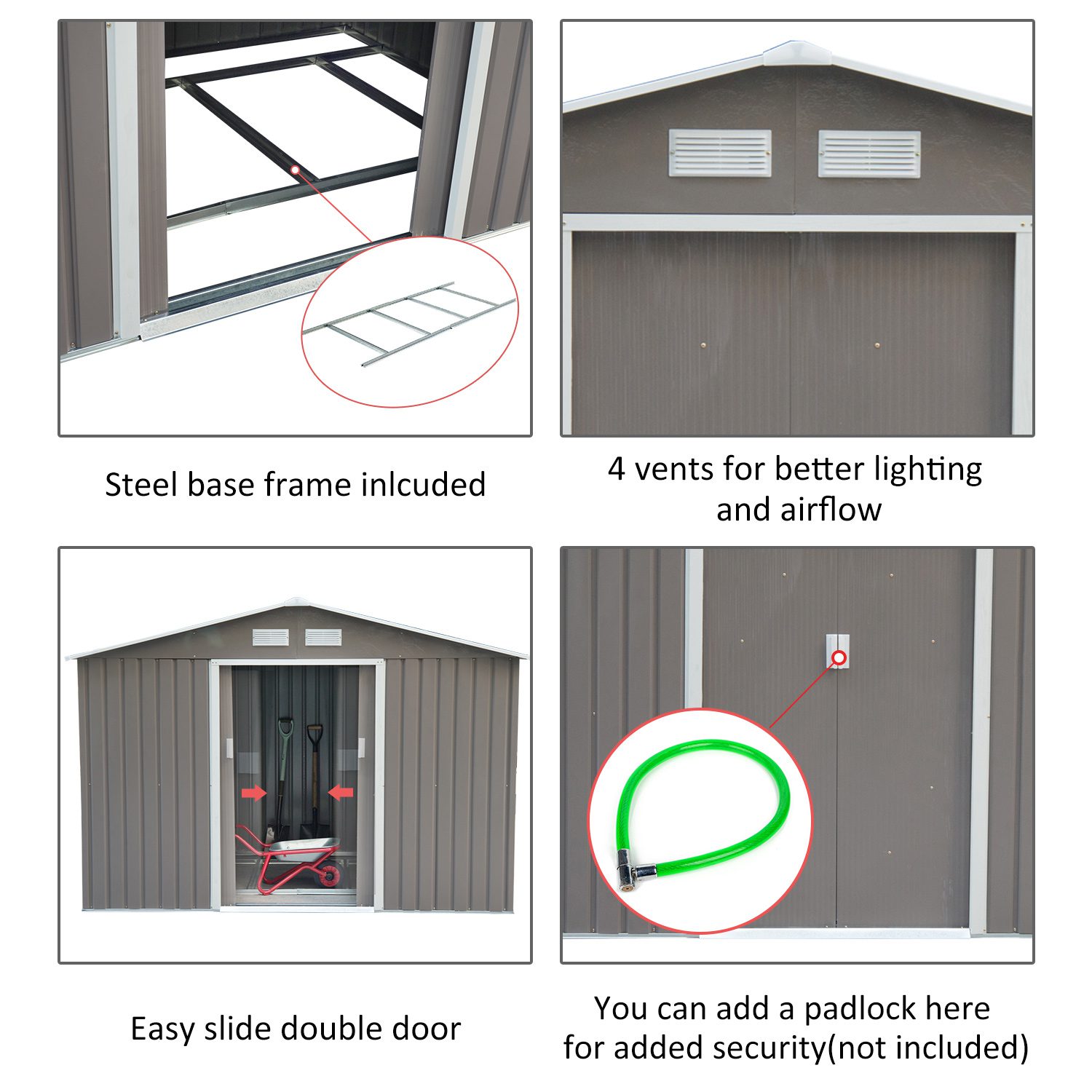 Steel base frame inlcuded

4 vents for better lighting and airflow

Easy slide double door

You can add a padlock here for added security(not included)