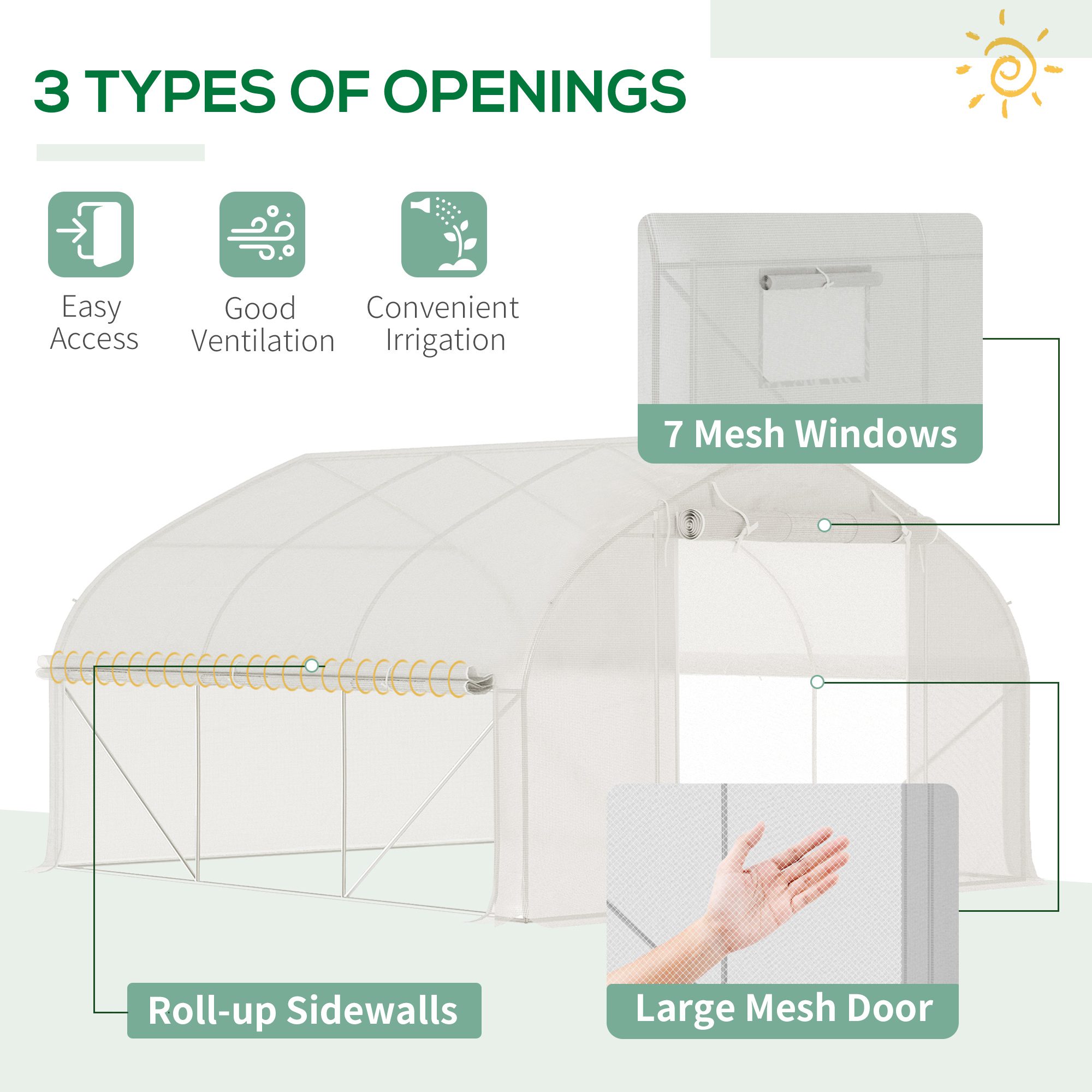 3 TYPES OF OPENINGS

Easy Access

Good Ventilation

Convenient Irrigation

7 Mesh Windows

Roll-up Sidewalls

Large Mesh Door