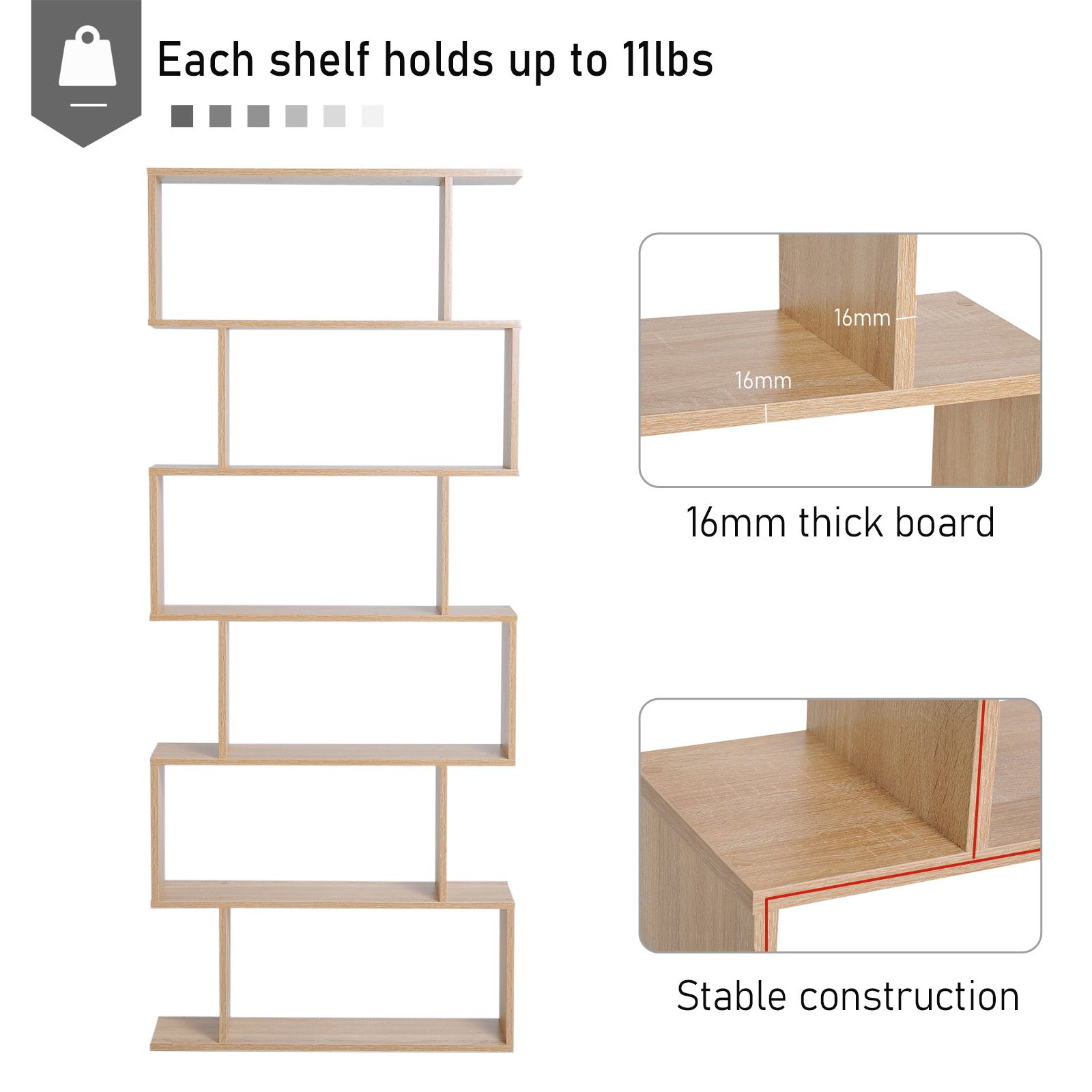 Each shelf holds up to 11lbs

16mm

16mm

16mm thick board

Stable construction