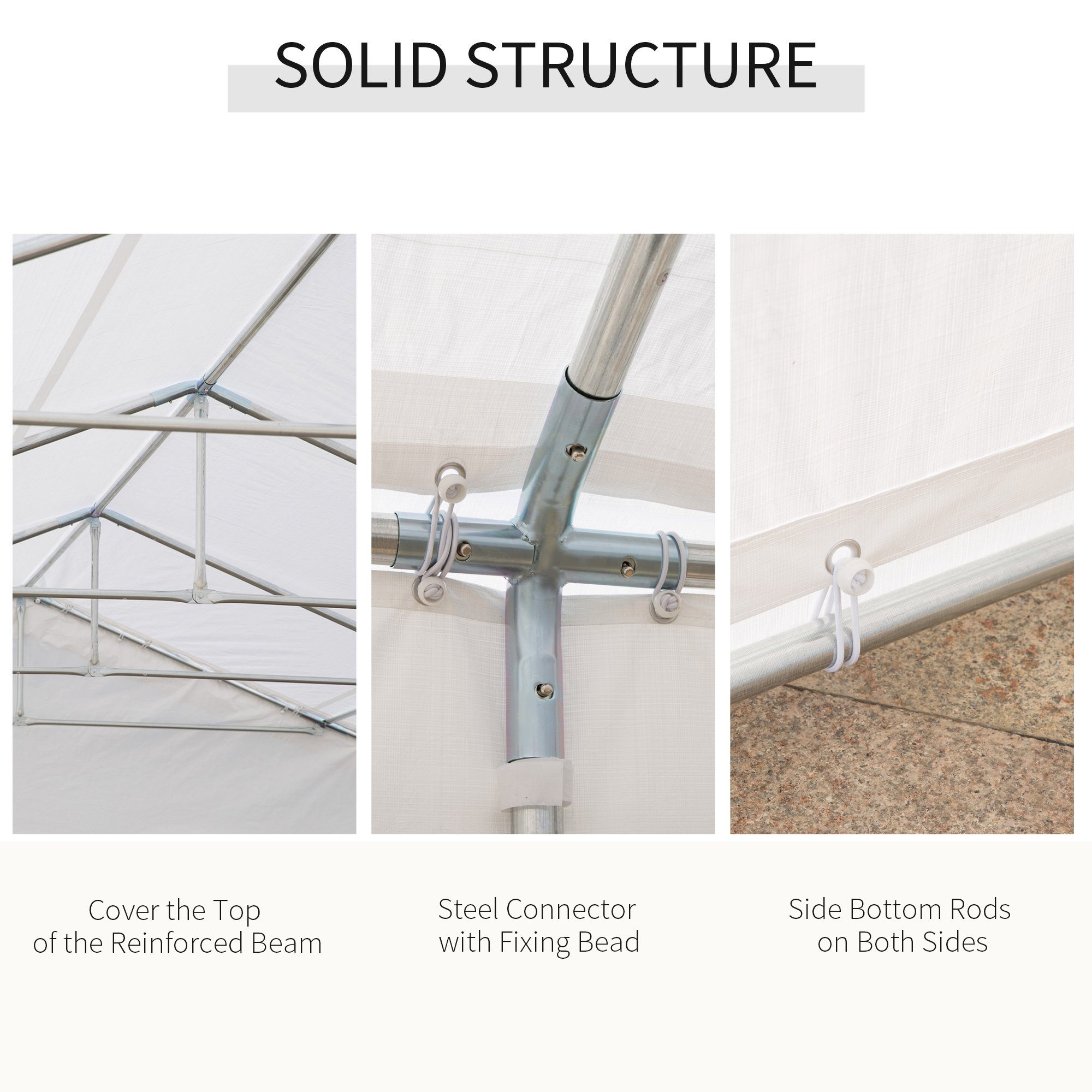 SOLID STRUCTURE

Cover the Top
of the Reinforced Beam

Steel Connector
with Fixing Bead

Side Bottom Rods
on Both Sides