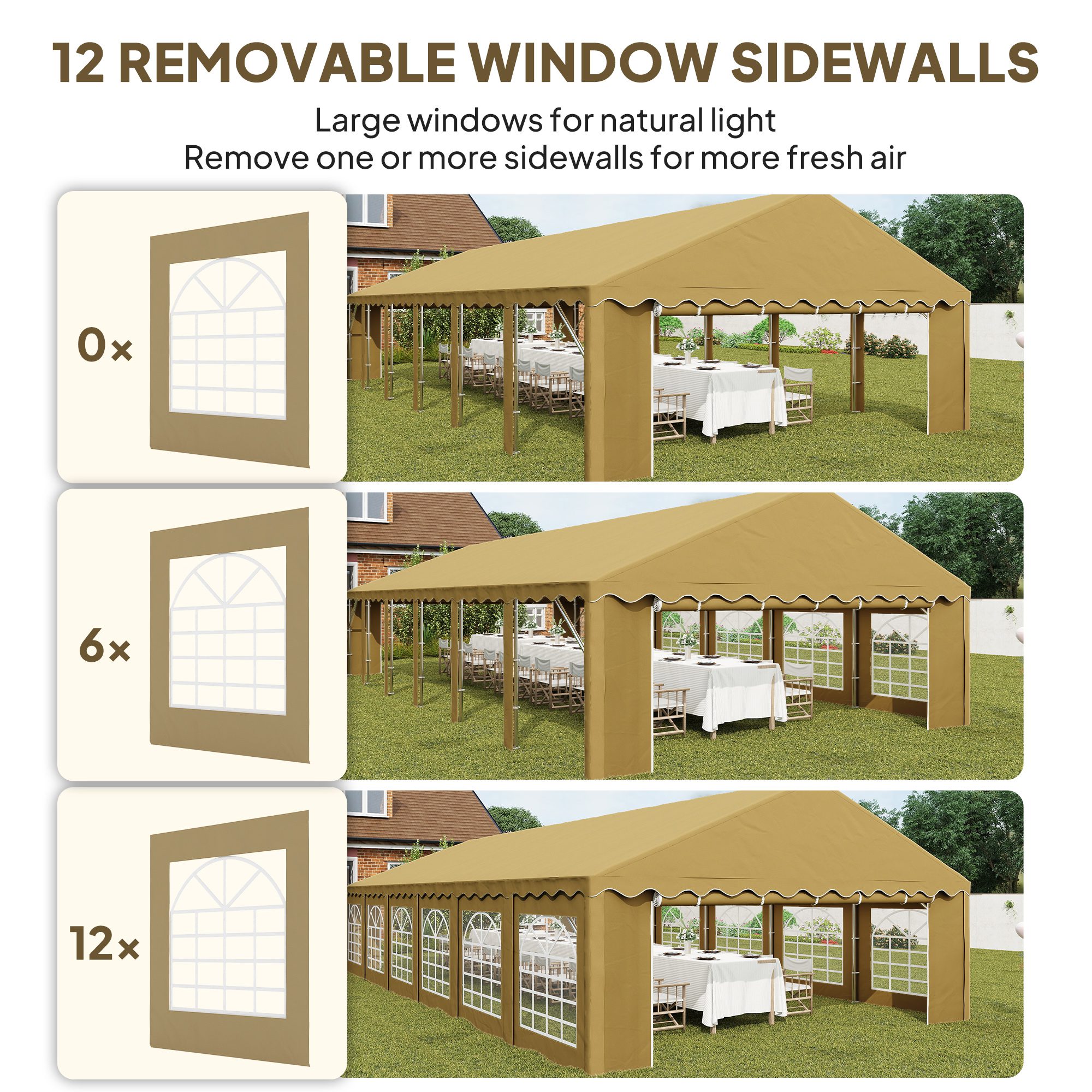 12 REMOVABLE WINDOW SIDEWALLS

Large windows for natural light
Remove one or more sidewalls for more fresh air

0×

6×

12×