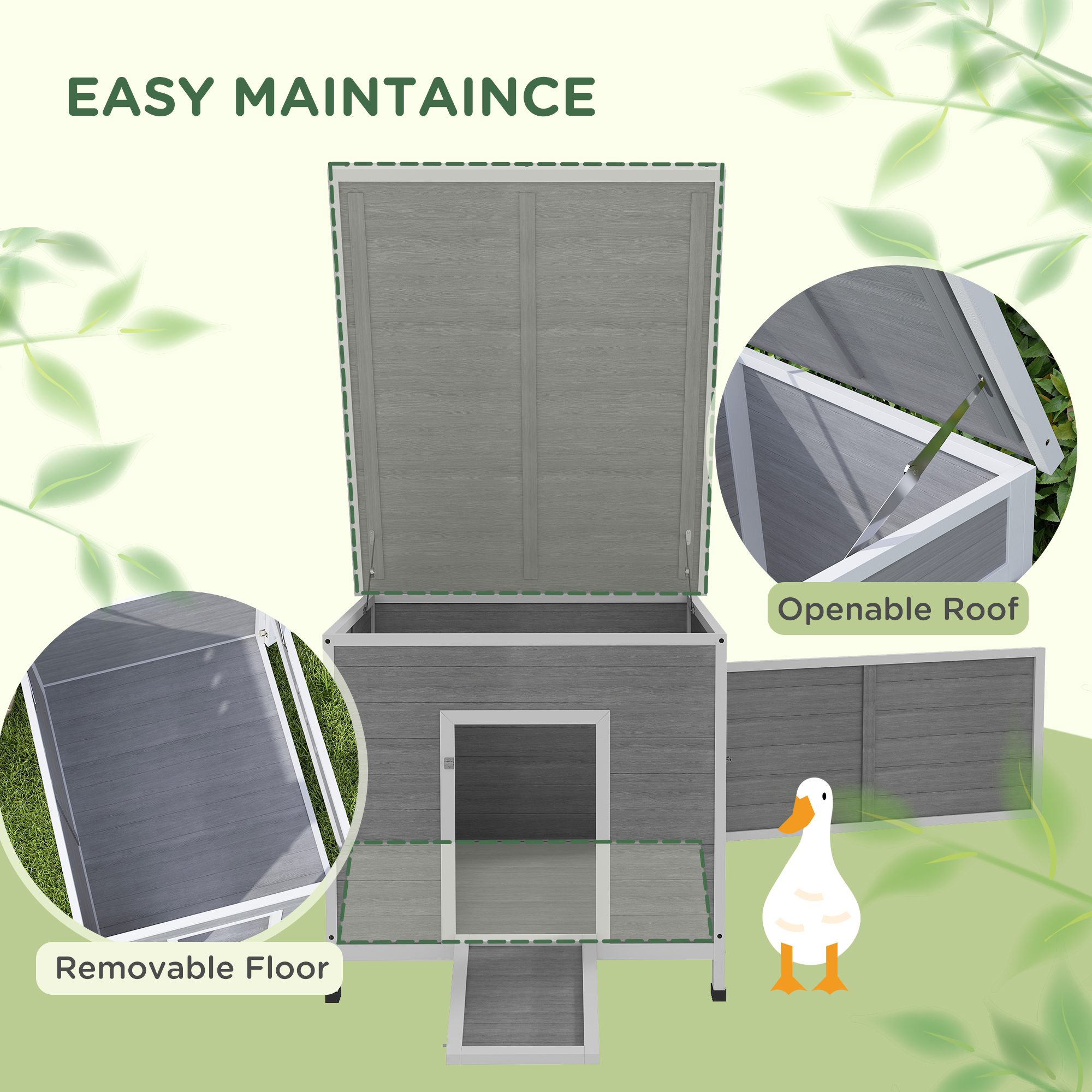 EASY MAINTAINCE

Openable Roof

Removable Floor